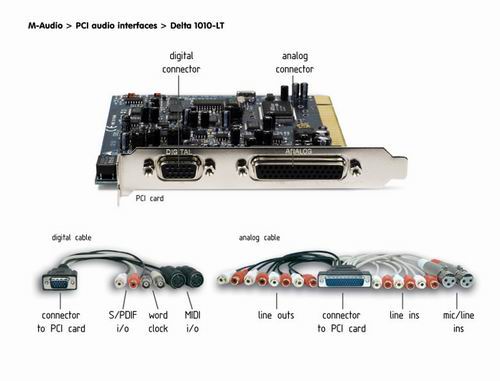 M-Audio > PCI audio interfaces > Delta 1010-LT

digital connector

analog connector

DIGITAL

ANALOG

PCI card

digital cable

analog cable

connector to PCI card

S/PDIF i/o

word clock

MIDI i/o

line outs

connector to PCI card

line ins

mic/line ins